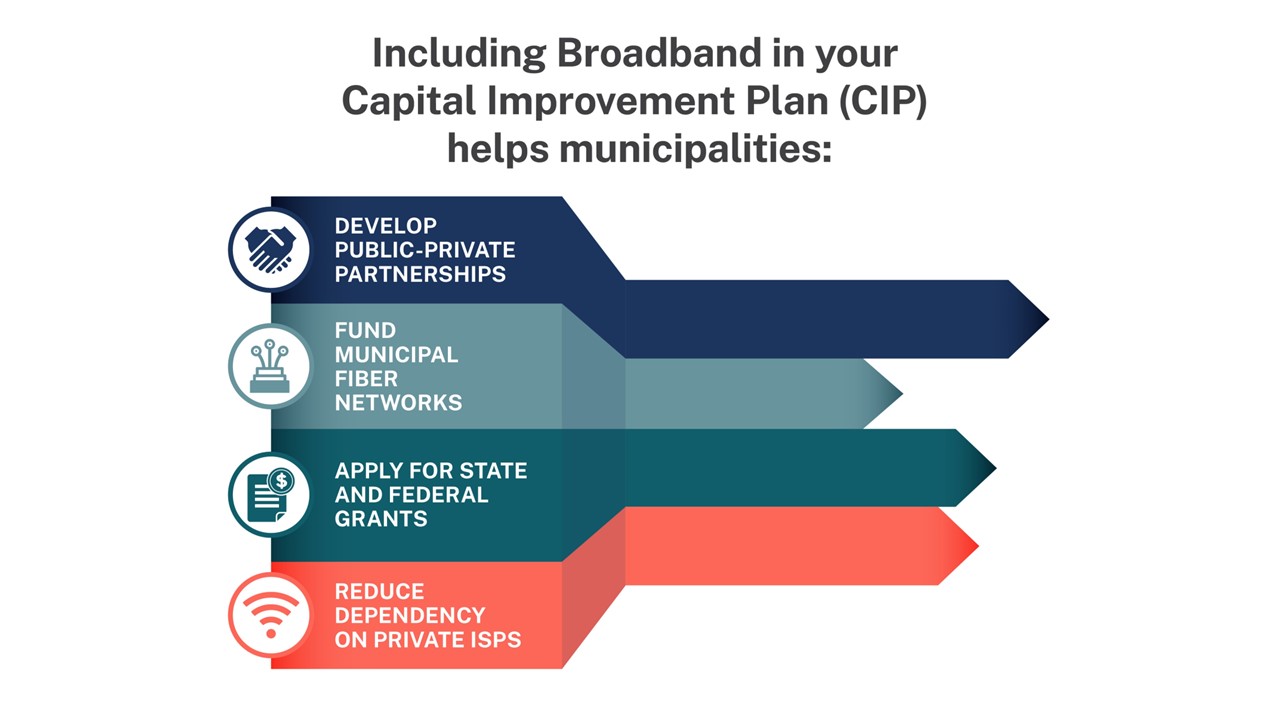 Including Broadband in your Capital Improvement Plan (CIP) helps municipalities:

DEVELOP PUBLIC-PRIVATE PARTNERSHIPS

FUND MUNICIPAL FIBER NETWORKS

APPLY FOR STATE AND FEDERAL GRANTS

REDUCE DEPENDENCY ON PRIVATE ISPS